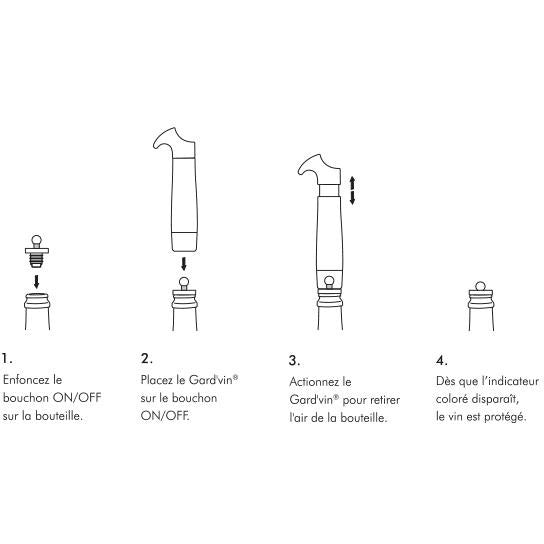 1.
Enfoncez le bouchon ON/OFF sur la bouteille.

2.
Placez le Gard'vin® sur le bouchon ON/OFF.

3.
Actionnez le Gard'vin® pour retirer l'air de la bouteille.

4.
Dès que l'indicateur coloré disparaît, le vin est protégé.